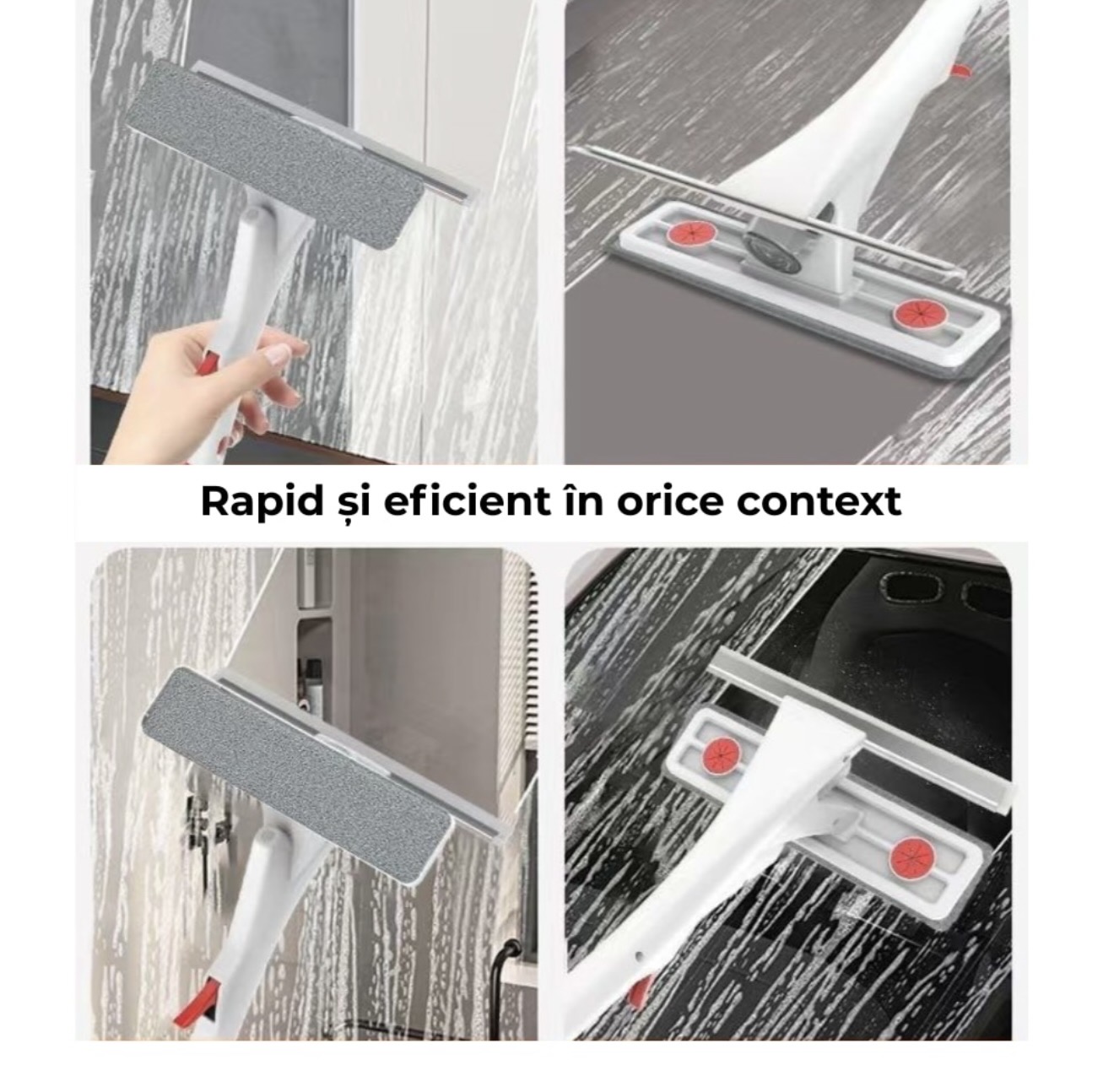 Rapid și eficient în orice context